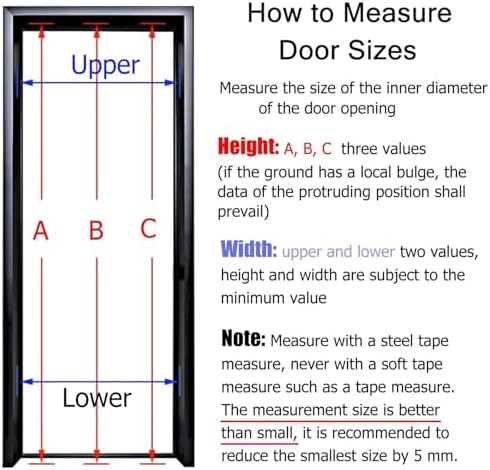 Upper

A B C

Lower

How to Measure Door Sizes

Measure the size of the inner diameter of the door opening

Height: A, B, C three values (if the ground has a local bulge, the data of the protruding position shall prevail)

Width: upper and lower two values, height and width are subject to the minimum value

Note: Measure with a steel tape measure, never with a soft tape measure such as a tape measure. The measurement size is better than small, it is recommended to reduce the smallest size by 5 mm.